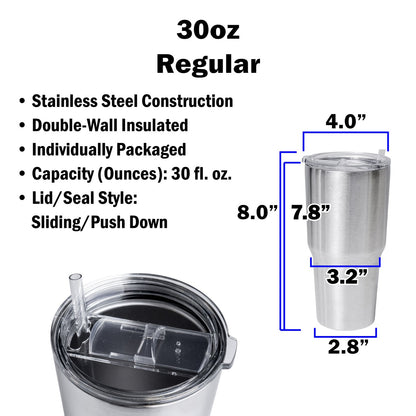 30oz
Regular

• Stainless Steel Construction
• Double-Wall Insulated
• Individually Packaged
• Capacity (Ounces): 30 fl. oz.
• Lid/Seal Style: Sliding/Push Down

4.0”
8.0”
7.8”
3.2”
2.8”